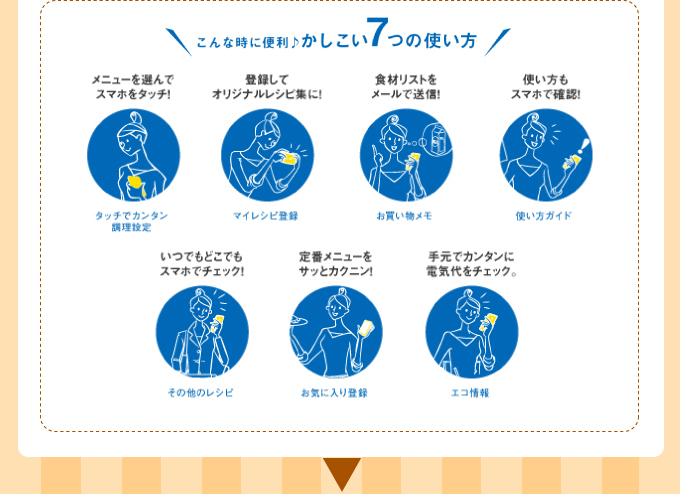 こんな時に便利♪かしこい7つの使い方

メニューを選んで
スマホをタッチ!

タッチでカンタン
調理設定

登録して
オリジナルレシピ集に!

マイレシピ登録

食材リストを
メールで送信!

お買い物メモ

使い方も
スマホで確認!

使い方ガイド

いつでもどこでも
スマホでチェック!

その他のレシピ

定番メニューを
サッとカクニン!

お気に入り登録

手元でカンタンに
電気代をチェック。

エコ情報